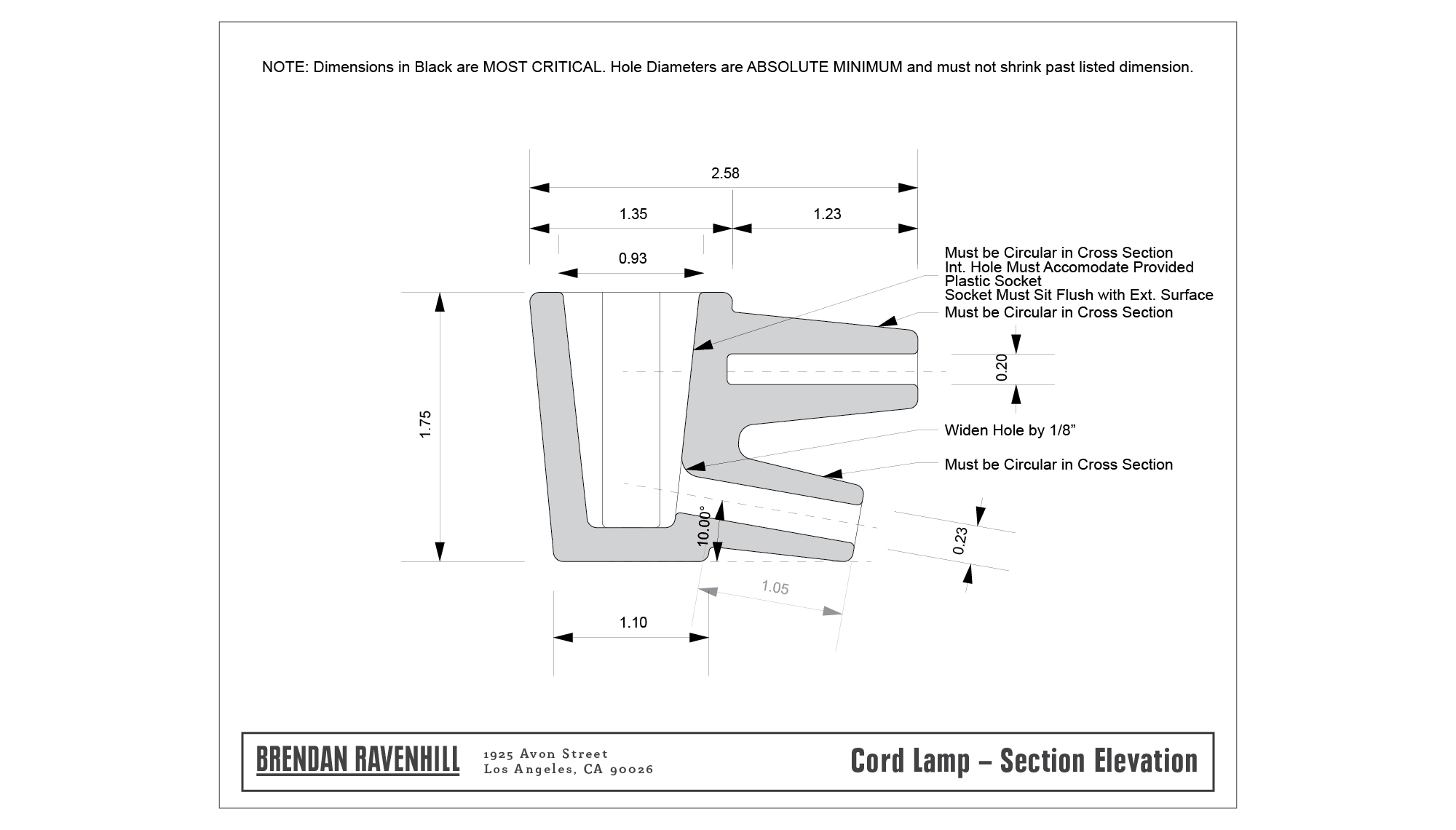 NOTE: Dimensions in Black are MOST CRITICAL. Hole Diameters are ABSOLUTE MINIMUM and must not shrink past listed dimension.

2.58

1.35

1.23

0.93

Must be Circular in Cross Section
Int. Hole Must Accomodate Provided Plastic Socket
Socket Must Sit Flush with Ext. Surface

Must be Circular in Cross Section

0.20

1.75

Widen Hole by 1/8”

Must be Circular in Cross Section

10.00°

0.23

1.05

1.10

BRENDAN RAVENHILL

1925 Avon Street
Los Angeles, CA 90026

Cord Lamp – Section Elevation